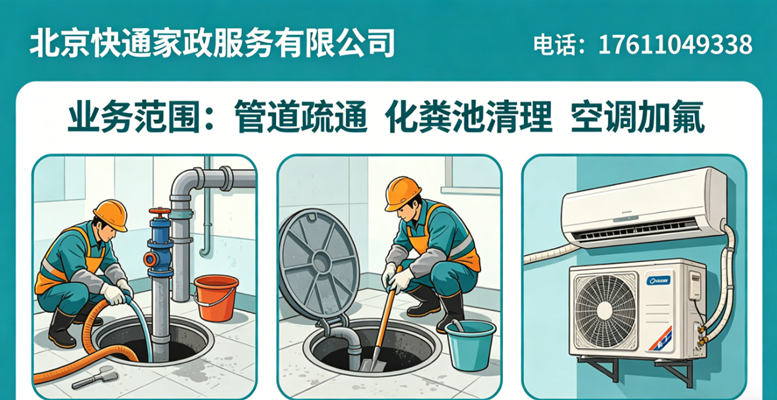 北京快通家政服务有限公司

电话：17611049338

业务范围：管道疏通 化粪池清理 空调加氟